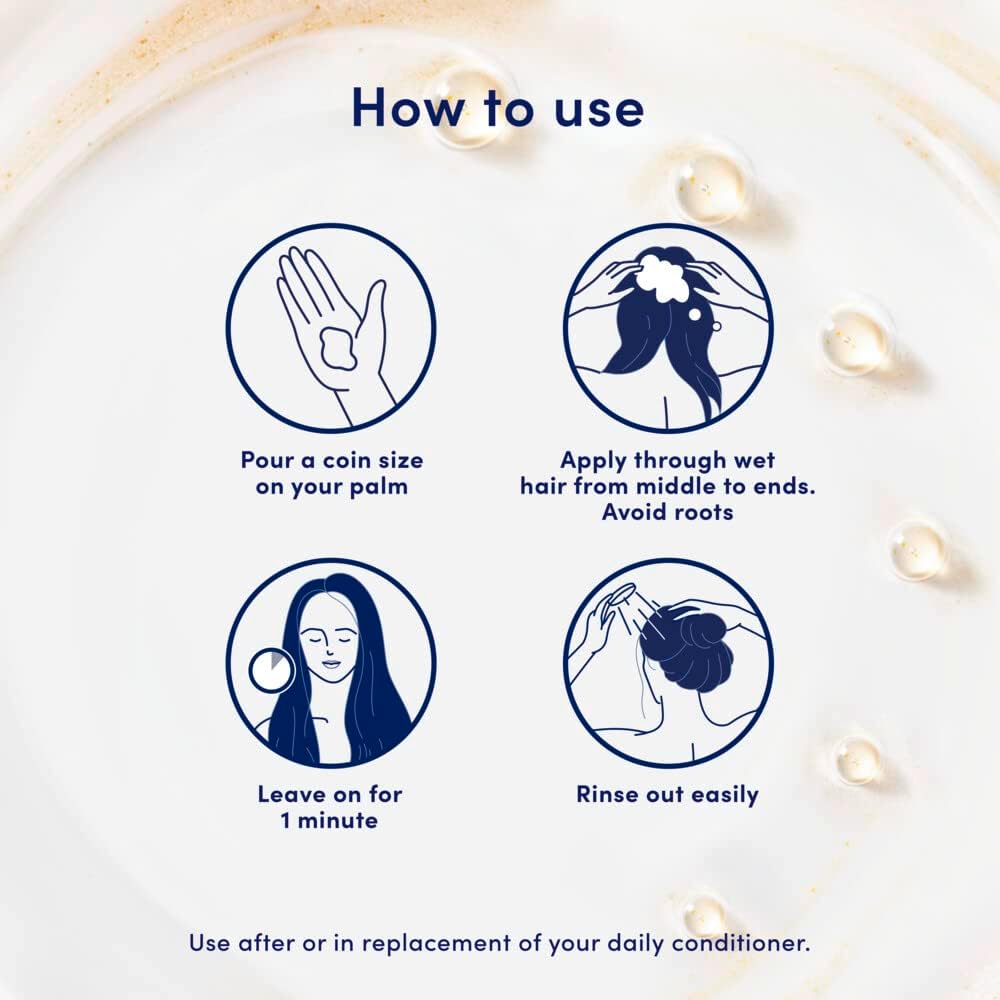 How to use

Pour a coin size on your palm

Apply through wet hair from middle to ends. Avoid roots

Leave on for 1 minute

Rinse out easily

Use after or in replacement of your daily conditioner.